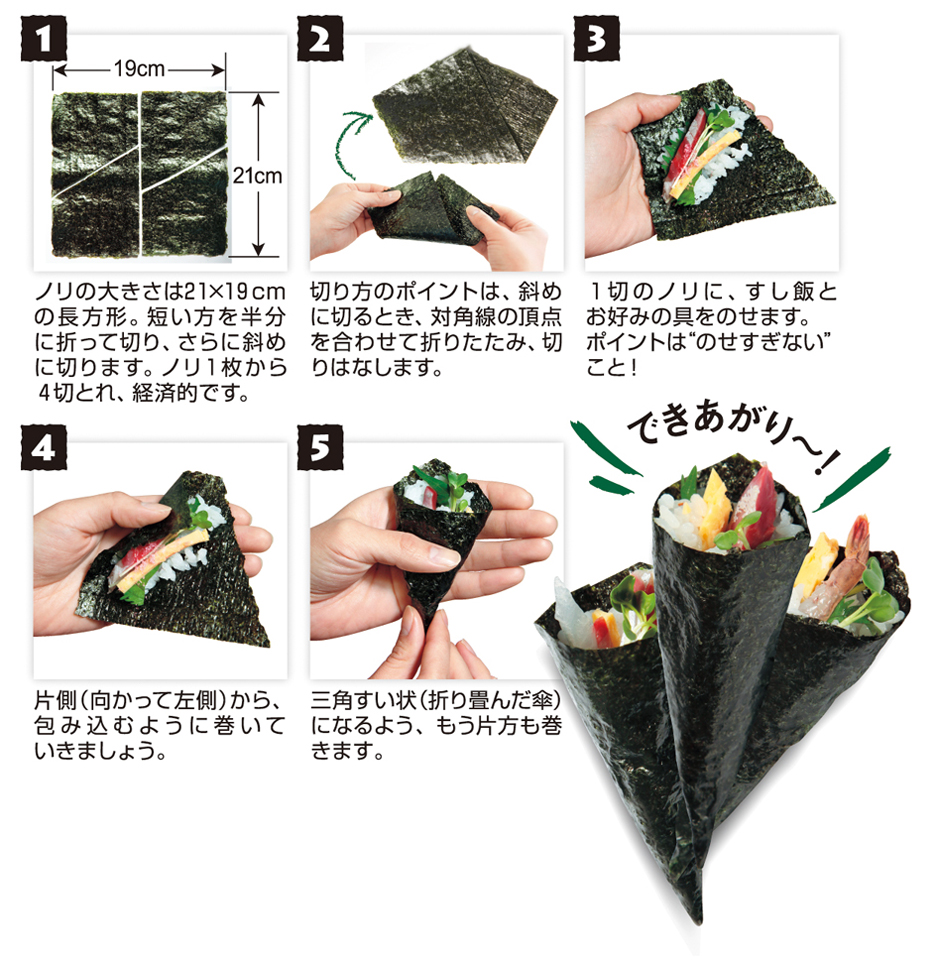 1

19cm

21cm

ノリの大きさは21×19cmの長方形。短い方を半分に折って切り、さらに斜めに切ります。ノリ1枚から4切とれ、経済的です。

2

切り方のポイントは、斜めに切るとき、対角線の頂点を合わせて折りたたみ、切りはなします。

3

1切のノリに、すし飯とお好みの具をのせます。ポイントは“のせすぎない”こと!

4

片側（向かって左側）から、包み込むように巻いていきましょう。

5

三角すい状（折り畳んだ傘）になるよう、もう片方も巻きます。

できあがり〜!